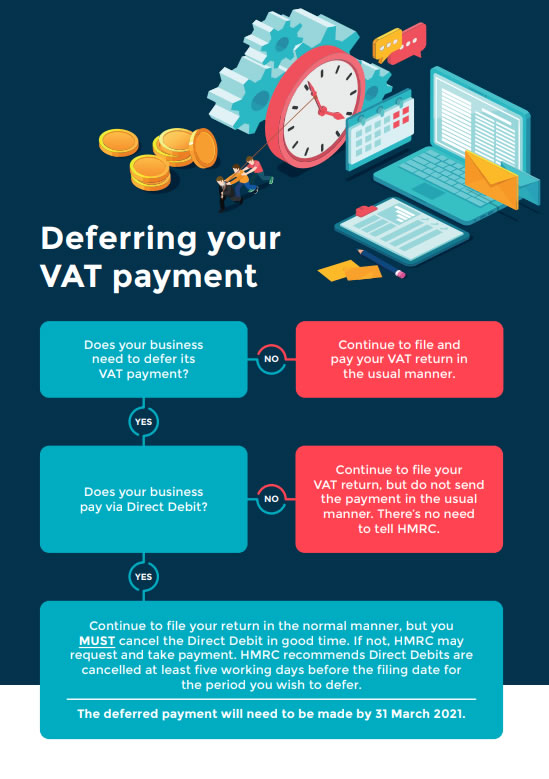 Deferring your VAT payment

Does your business need to defer its VAT payment?

NO

Continue to file and pay your VAT return in the usual manner.

YES

Does your business pay via Direct Debit?

NO

Continue to file your VAT return, but do not send the payment in the usual manner. There's no need to tell HMRC.

YES

Continue to file your return in the normal manner, but you MUST cancel the Direct Debit in good time. If not, HMRC may request and take payment. HMRC recommends Direct Debits are cancelled at least five working days before the filing date for the period you wish to defer.

The deferred payment will need to be made by 31 March 2021.