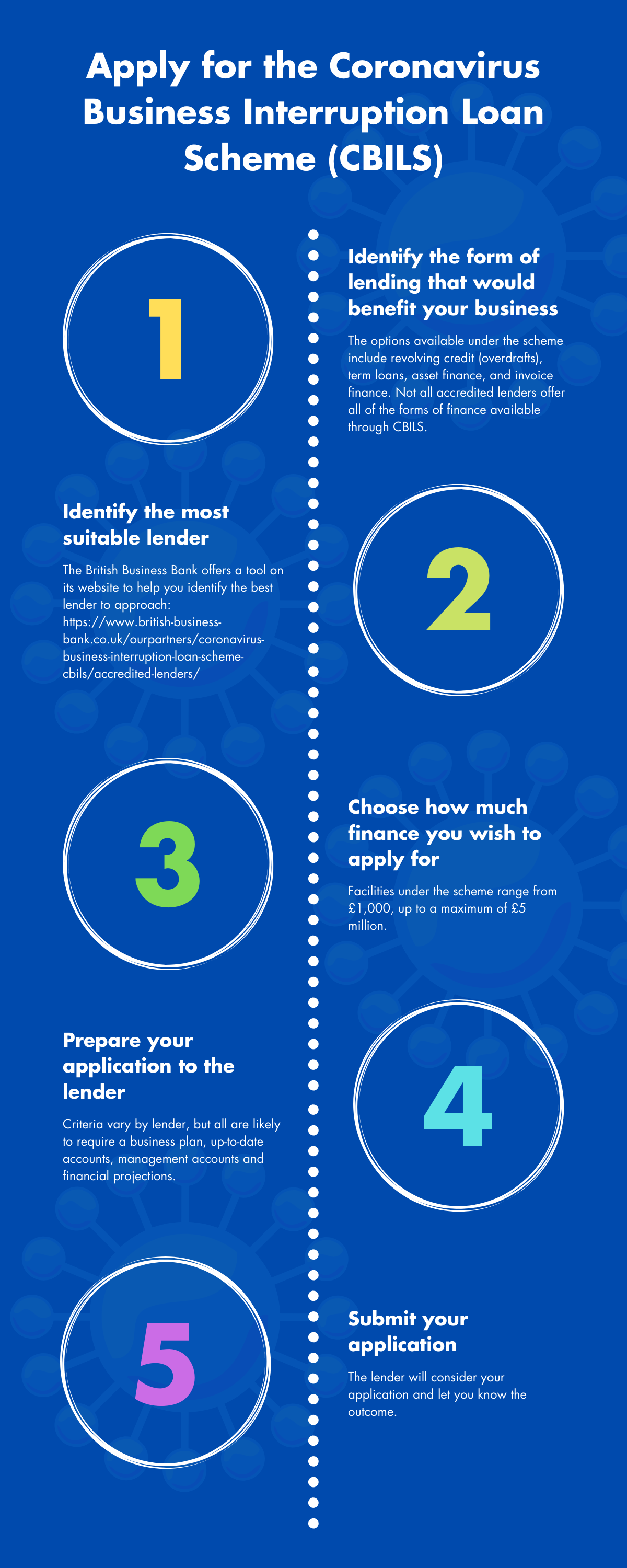 Apply for the Coronavirus Business Interruption Loan Scheme (CBILS)

1

Identify the form of lending that would benefit your business

The options available under the scheme include revolving credit (overdrafts), term loans, asset finance, and invoice finance. Not all accredited lenders offer all of the forms of finance available through CBILS.

Identify the most suitable lender

The British Business Bank offers a tool on its website to help you identify the best lender to approach: https://www.british-business-bank.co.uk/ourpartners/coronavirus-business-interruption-loan-scheme-cbils/accredited-lenders/

2

3

Choose how much finance you wish to apply for

Facilities under the scheme range from £1,000, up to a maximum of £5 million.

Prepare your application to the lender

Criteria vary by lender, but all are likely to require a business plan, up-to-date accounts, management accounts and financial projections.

4

5

Submit your application

The lender will consider your application and let you know the outcome.